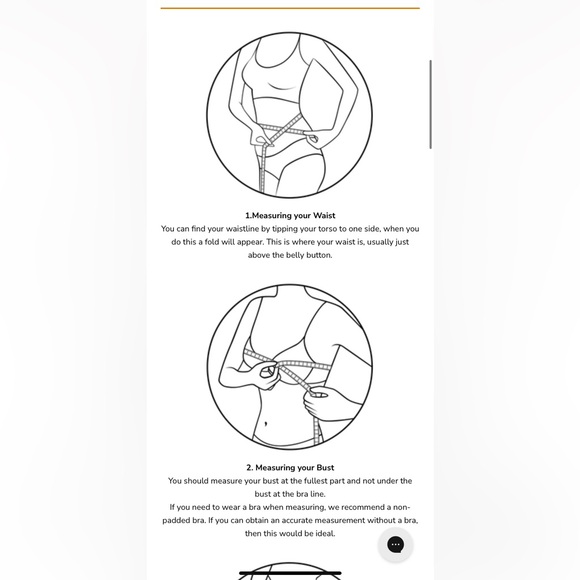 1.Measuring your Waist
You can find your waistline by tipping your torso to one side, when you do this a fold will appear. This is where your waist is, usually just above the belly button.

2. Measuring your Bust
You should measure your bust at the fullest part and not under the bust at the bra line.
If you need to wear a bra when measuring, we recommend a non-padded bra. If you can obtain an accurate measurement without a bra, then this would be ideal.